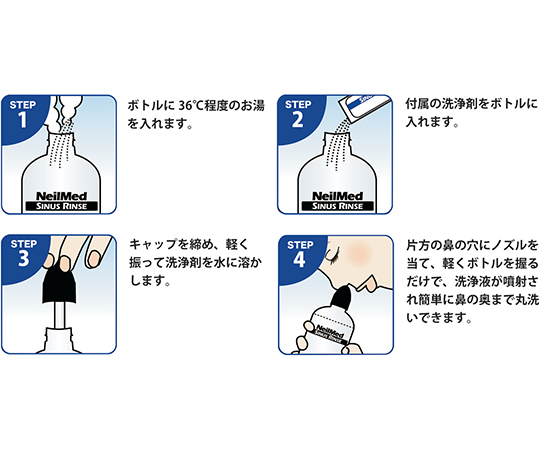 STEP 1

NeilMed
SINUS RINSE

ボトルに 36℃程度のお湯を入れます。

STEP 2

NeilMed
SINUS RINSE

付属の洗浄剤をボトルに入れます。

STEP 3

キャップを締め、軽く振って洗浄剤を水に溶かします。

STEP 4

NeilMed
SINUS RINSE

片方の鼻の穴にノズルを当て、軽くボトルを握るだけで、洗浄液が噴射され簡単に鼻の奥まで丸洗いできます。